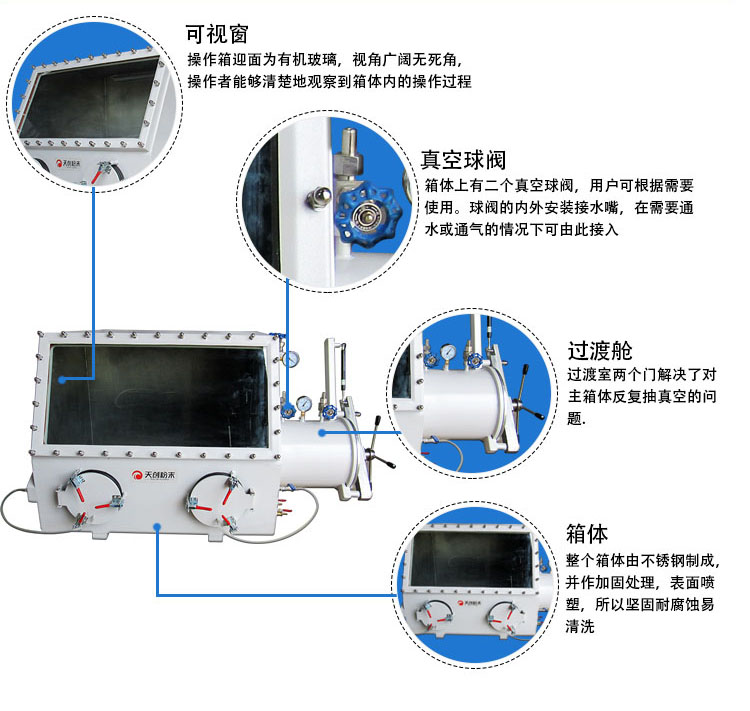 可视窗
操作箱迎面为有机玻璃，视角广阔无死角，操作者能够清楚地观察到箱体内的操作过程

天创粉末

真空球阀
箱体上有二个真空球阀，用户可根据需要使用。球阀的内外安装接水嘴，在需要通水或通气的情况下可由此接入

过渡舱
过渡室两个门解决了对主箱体反复抽真空的问题.

天创粉末

箱体
整个箱体由不锈钢制成，并作加固处理，表面喷塑，所以坚固耐腐蚀易清洗

天创粉末